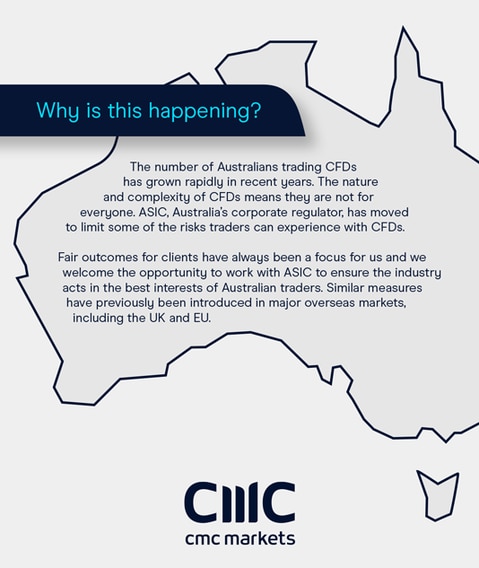 Why is this happening?

The number of Australians trading CFDs has grown rapidly in recent years. The nature and complexity of CFDs means they are not for everyone. ASIC, Australia's corporate regulator, has moved to limit some of the risks traders can experience with CFDs.

Fair outcomes for clients have always been a focus for us and we welcome the opportunity to work with ASIC to ensure the industry acts in the best interests of Australian traders. Similar measures have previously been introduced in major overseas markets, including the UK and EU.

CMC
cmc markets